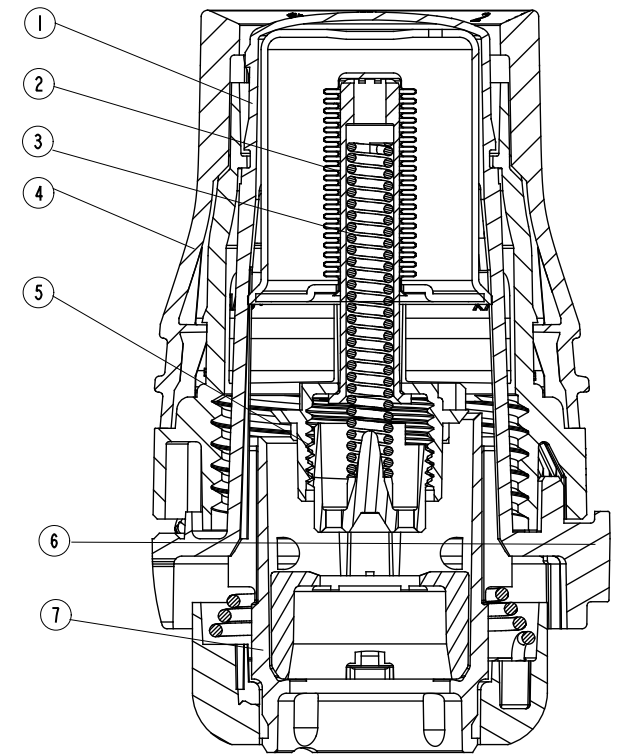 1
2
3
4
5
6
7