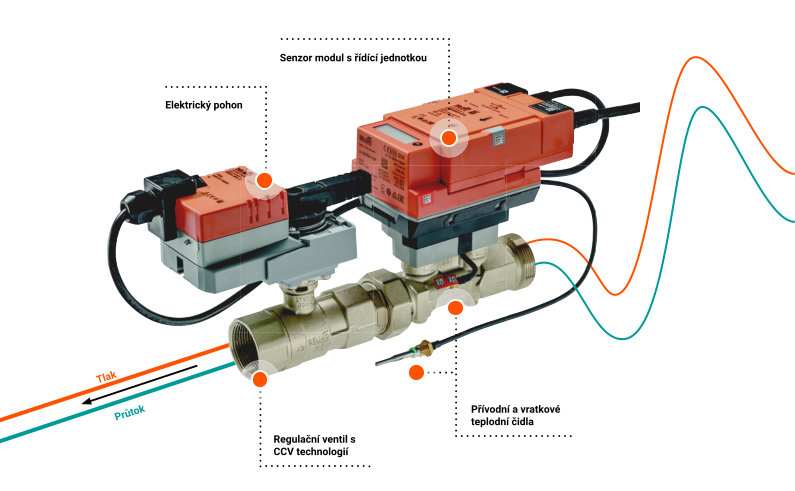 Senzor modul s řídící jednotkou

Elektrický pohon

Tlak

Průtok

Regulační ventil s CCV technologií

Přívodní a vratkové teplodní čidla