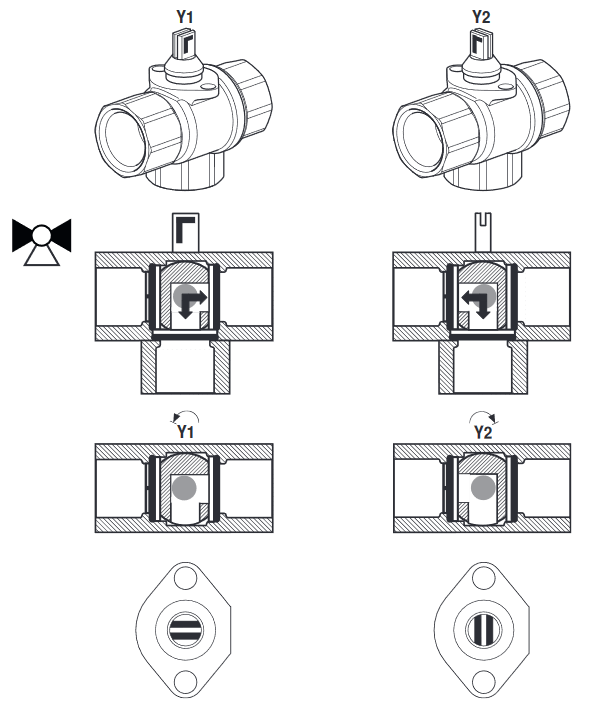 Y1

Y2

Y1

Y2