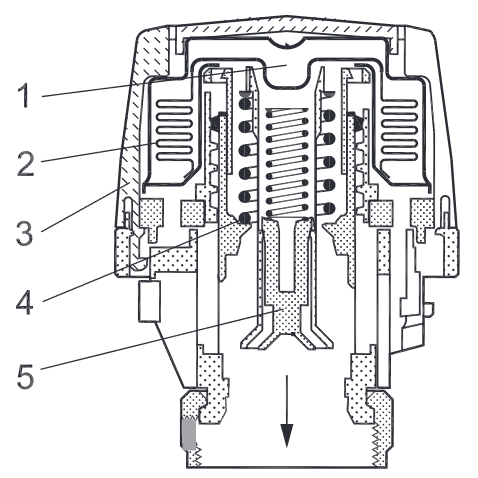 1
2
3
4
5